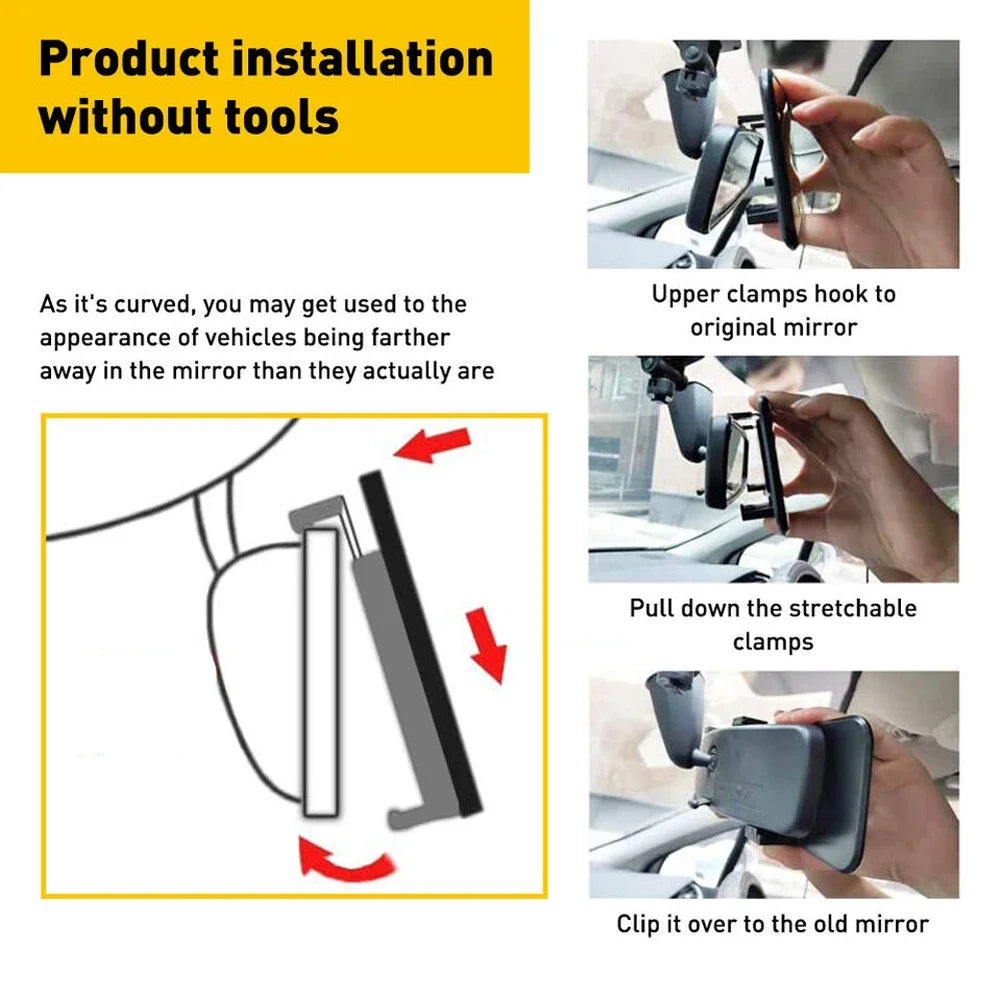 Product installation without tools

As it's curved, you may get used to the appearance of vehicles being farther away in the mirror than they actually are

Upper clamps hook to original mirror

Pull down the stretchable clamps

Clip it over to the old mirror